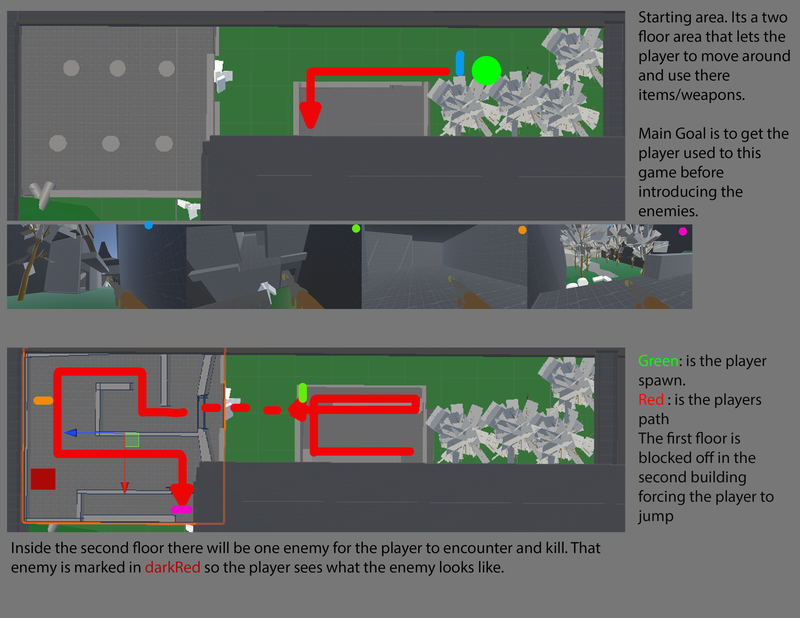 Starting area. Its a two floor area that lets the player to move around and use there items/weapons.

Main Goal is to get the player used to this game before introducing the enemies.

Green: is the player spawn.
Red : is the players path
The first floor is blocked off in the second building forcing the player to jump

Inside the second floor there will be one enemy for the player to encounter and kill. That enemy is marked in darkRed so the player sees what the enemy looks like.